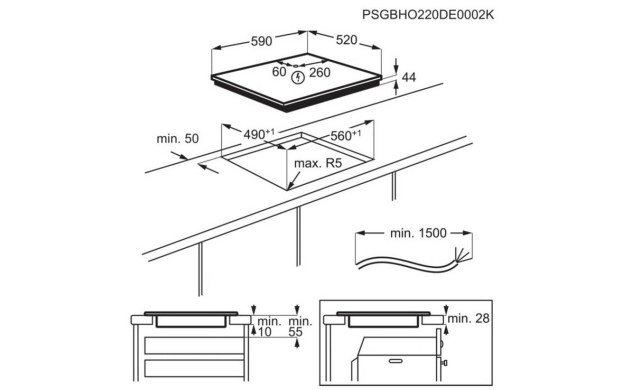 PSGBHO220DE0002K

590
520
60
260
44
min. 50
$490^{+1}$
$560^{+1}$
max. R5
min. 1500
min.
10
min.
55
min. 28