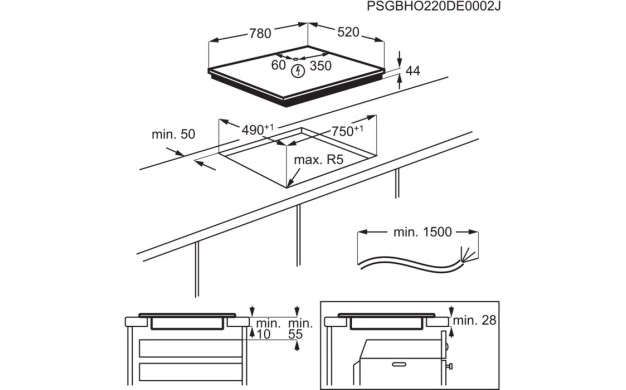 PSGBHO220DE0002J

780
520
60
350
44
min. 50
$490^{+1}$
$750^{+1}$
max. R5
min. 1500
min. 10
min. 55
min. 28