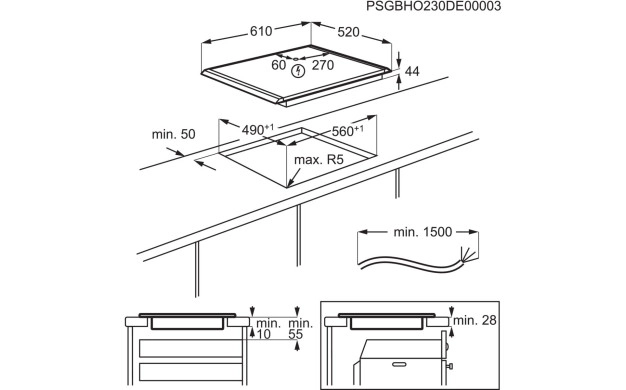 PSGBHO230DE00003

610
520
60
270
44

min. 50
$490^{+1}$
$560^{+1}$
max. R5

min. 1500

min.
10
min.
55

min. 28