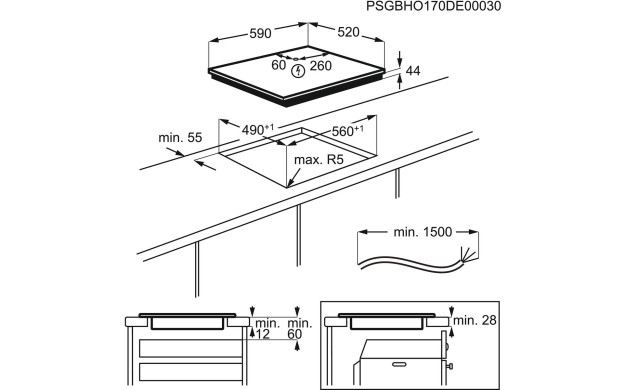 PSGBHO170DE00030

590
520
60
260
44
min. 55
$490^{+1}$
$560^{+1}$
max. R5
min. 1500
min.
12
min.
60
min. 28