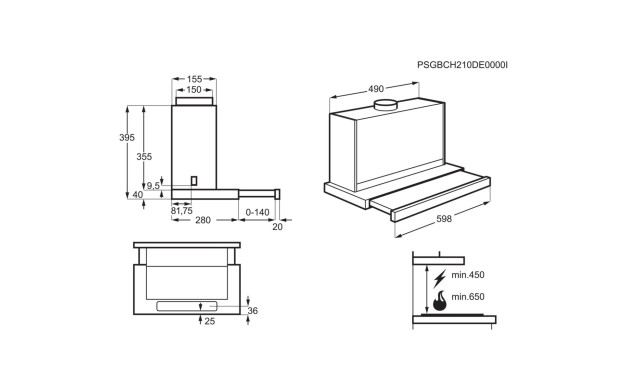 PSGBCH210DE0000I

155
150
395
355
9,5
40
81,75
280
0-140
20

490
598

36
25

min.450
min.650