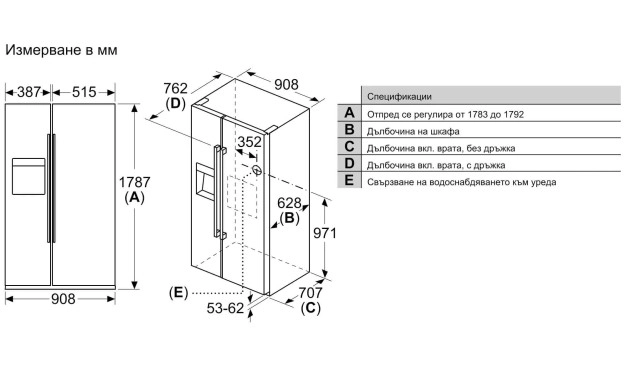 Измерване в мм

387
515
1787
(A)
908

762
(D)
908
352
628
(B)
971
(E)
53-62
707
(C)

|   | Спецификации |
|---|---|
| A | Отпред се регулира от 1783 до 1792 |
| B | Дълбочина на шкафа |
| C | Дълбочина вкл. врата, без дръжка |
| D | Дълбочина вкл. врата, с дръжка |
| E | Свързване на водоснабдяването към уреда |