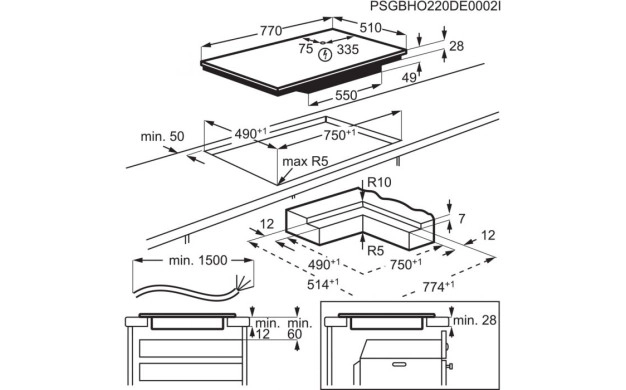 PSGBHO220DE0002I

770
510
75
335
28
49
550

min. 50
$490^{+1}$
$750^{+1}$
max R5

R10
7
12
12
R5
$490^{+1}$
$750^{+1}$
$514^{+1}$
$774^{+1}$

min. 1500

min.
12
min.
60

min. 28