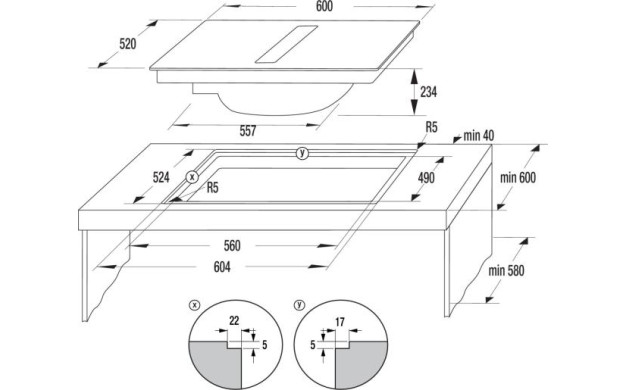 600
520
234
557
R5
min 40
y
524
x
R5
490
min 600
560
604
min 580
x
22
5
y
17
5