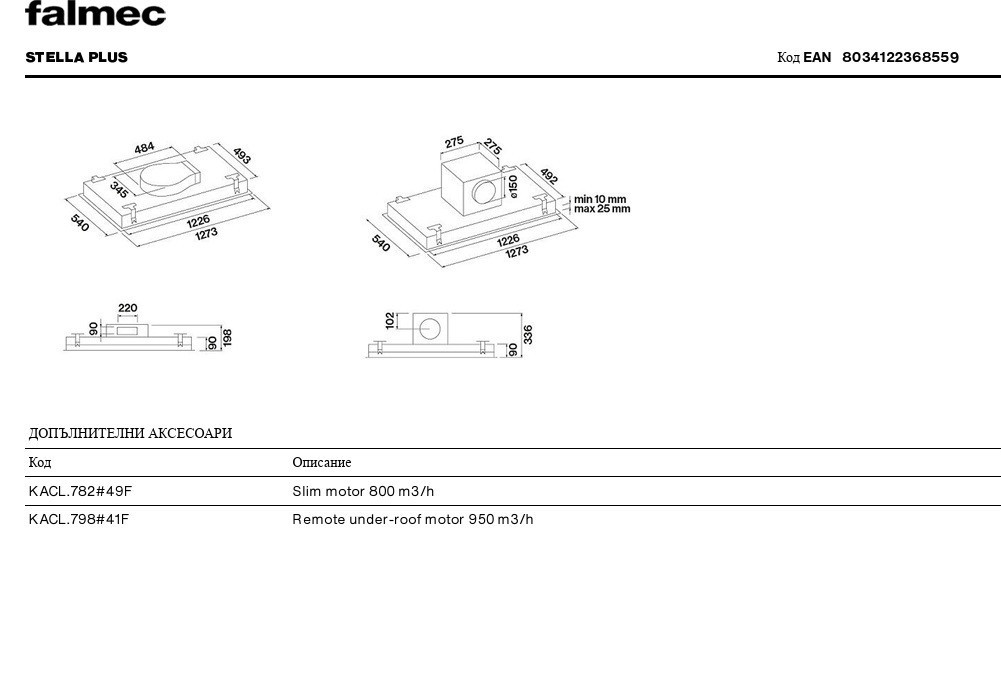 falmec

STELLA PLUS

Код EAN 8034122368559

484
493
345
540
1226
1273

275
275
492
ø150
min 10 mm
max 25 mm
540
1226
1273

220
90
90
198

102
90
336

ДОПЪЛНИТЕЛНИ АКСЕСОАРИ

| Код | Описание |
|---|---|
| KACL.782#49F | Slim motor 800 m3/h |
| KACL.798#41F | Remote under-roof motor 950 m3/h |